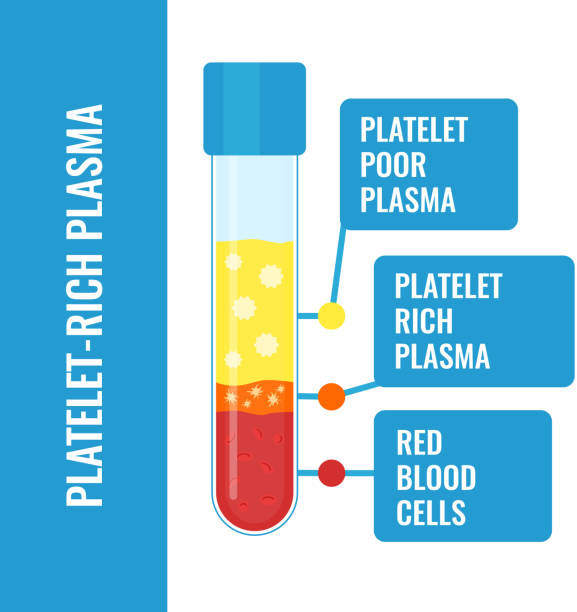 PLATELET-RICH PLASMA

PLATELET POOR PLASMA

PLATELET RICH PLASMA

RED BLOOD CELLS